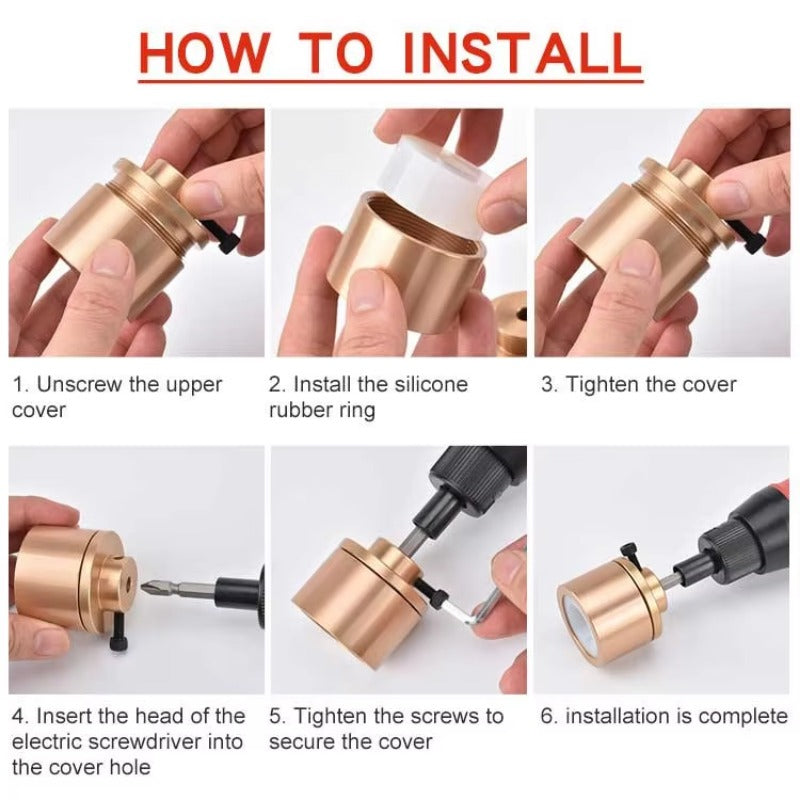 HOW TO INSTALL

1. Unscrew the upper cover

2. Install the silicone rubber ring

3. Tighten the cover

4. Insert the head of the electric screwdriver into the cover hole

5. Tighten the screws to secure the cover

6. installation is complete